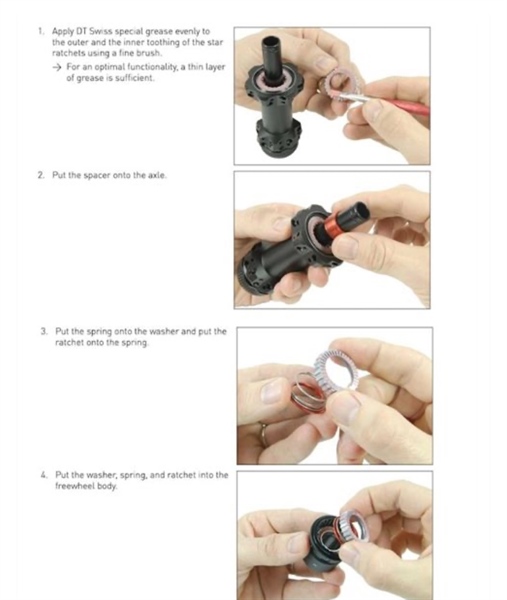 1. Apply DT Swiss special grease evenly to the outer and the inner toothing of the star ratchets using a fine brush.
→ For an optimal functionality, a thin layer of grease is sufficient.

2. Put the spacer onto the axle.

3. Put the spring onto the washer and put the ratchet onto the spring.

4. Put the washer, spring, and ratchet into the freewheel body.